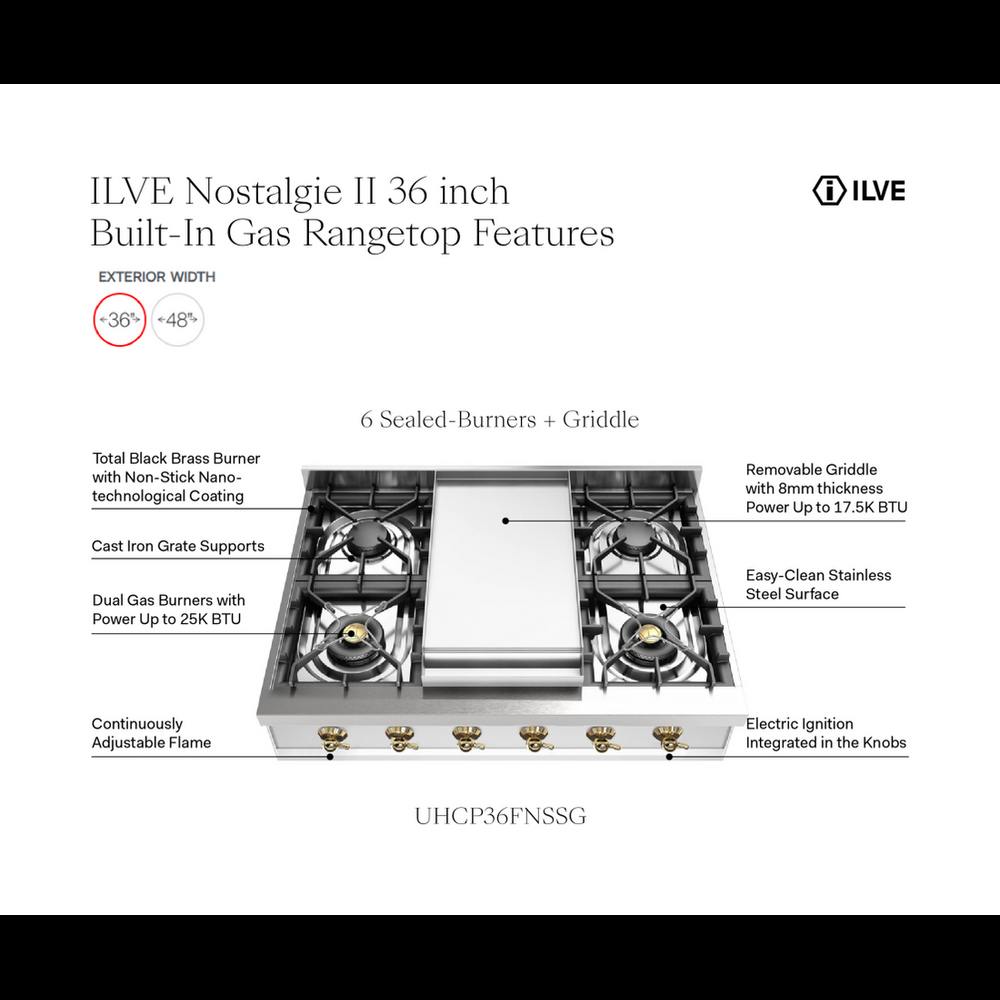 ILVE Nostalgie II 36 inch
Built-In Gas Rangetop Features

ILVE

EXTERIOR WIDTH

36"

48"

6 Sealed-Burners + Griddle

Total Black Brass Burner with Non-Stick Nano-technological Coating

Cast Iron Grate Supports

Dual Gas Burners with Power Up to 25K BTU

Continuously Adjustable Flame

Removable Griddle with 8mm thickness Power Up to 17.5K BTU

Easy-Clean Stainless Steel Surface

Electric Ignition Integrated in the Knobs

UHCP36FNSSG