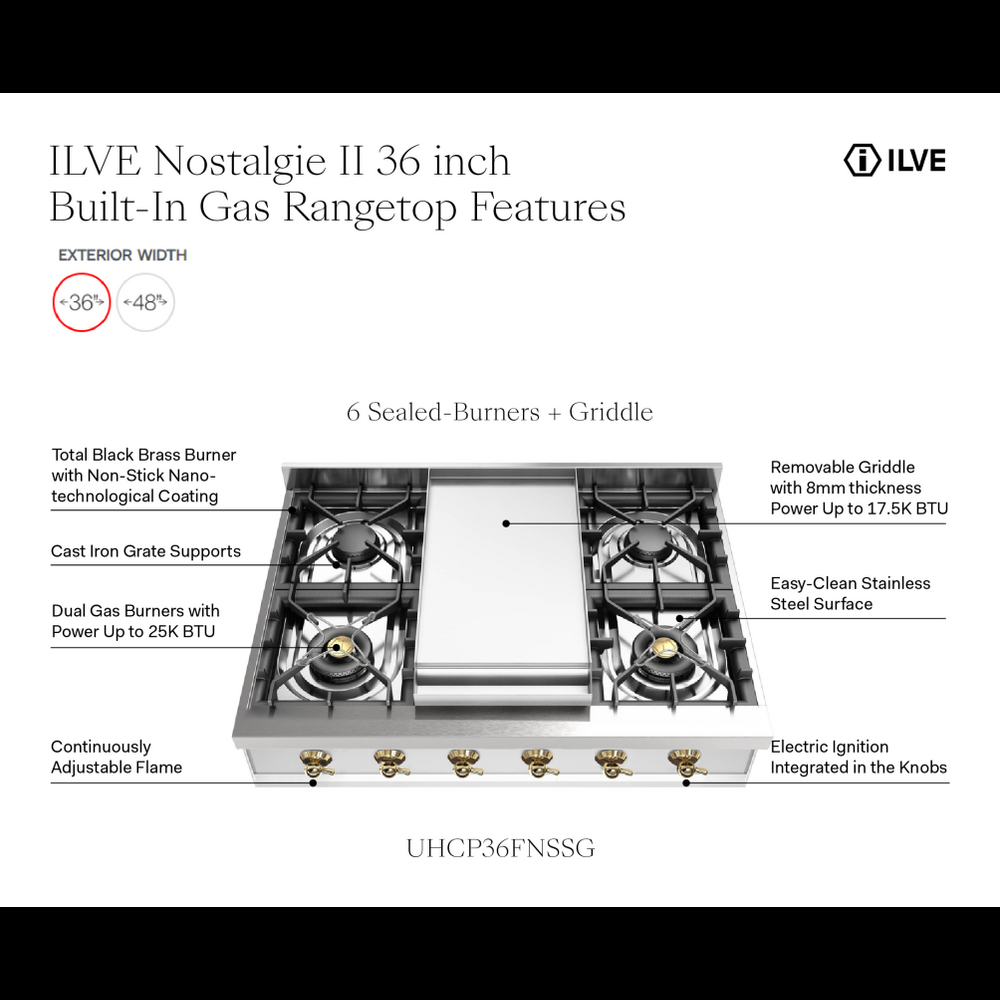 ILVE Nostalgie II 36 inch
Built-In Gas Rangetop Features

ILVE

EXTERIOR WIDTH

36"

48"

6 Sealed-Burners + Griddle

Total Black Brass Burner with Non-Stick Nano-technological Coating

Cast Iron Grate Supports

Dual Gas Burners with Power Up to 25K BTU

Continuously Adjustable Flame

Removable Griddle with 8mm thickness Power Up to 17.5K BTU

Easy-Clean Stainless Steel Surface

Electric Ignition Integrated in the Knobs

UHCP36FNSSG