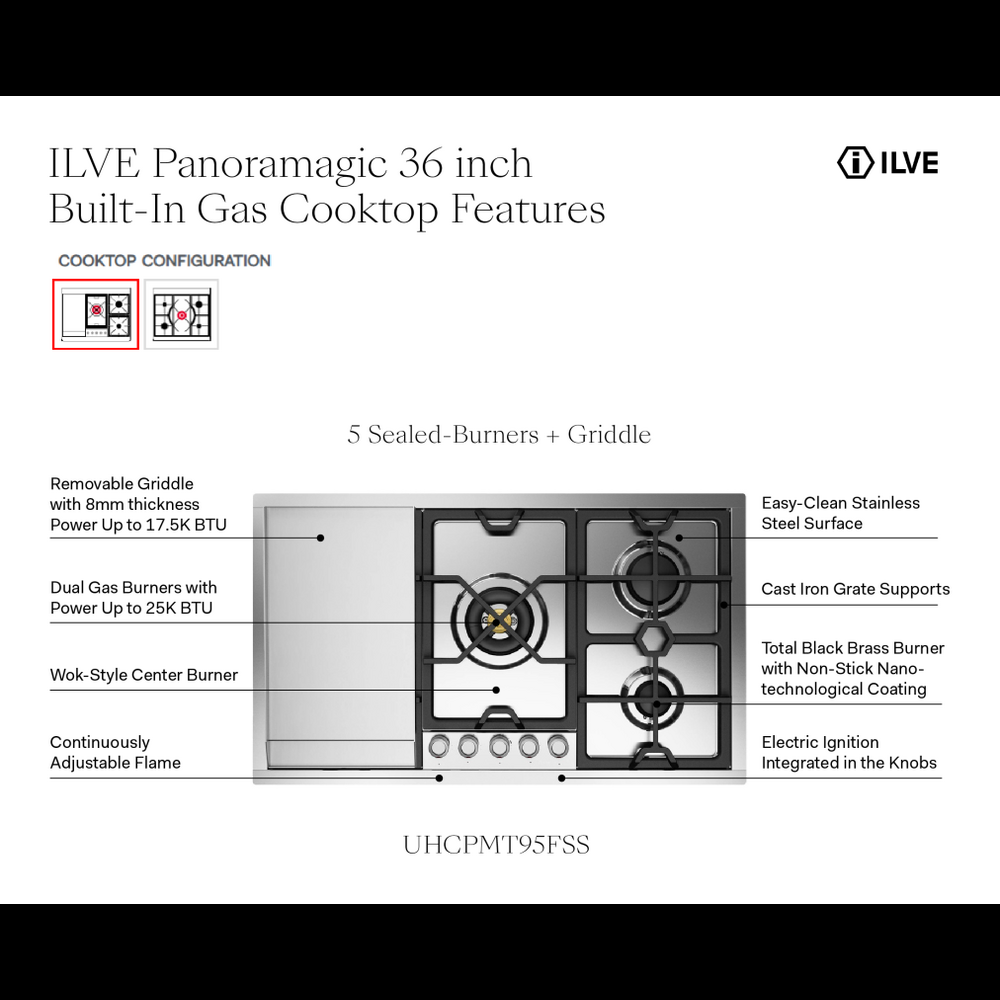 ILVE Panoramagic 36 inch
Built-In Gas Cooktop Features

ILVE

COOKTOP CONFIGURATION

5 Sealed-Burners + Griddle

Removable Griddle with 8mm thickness Power Up to 17.5K BTU

Dual Gas Burners with Power Up to 25K BTU

Wok-Style Center Burner

Continuously Adjustable Flame

Easy-Clean Stainless Steel Surface

Cast Iron Grate Supports

Total Black Brass Burner with Non-Stick Nano-technological Coating

Electric Ignition Integrated in the Knobs

UHCPMT95FSS