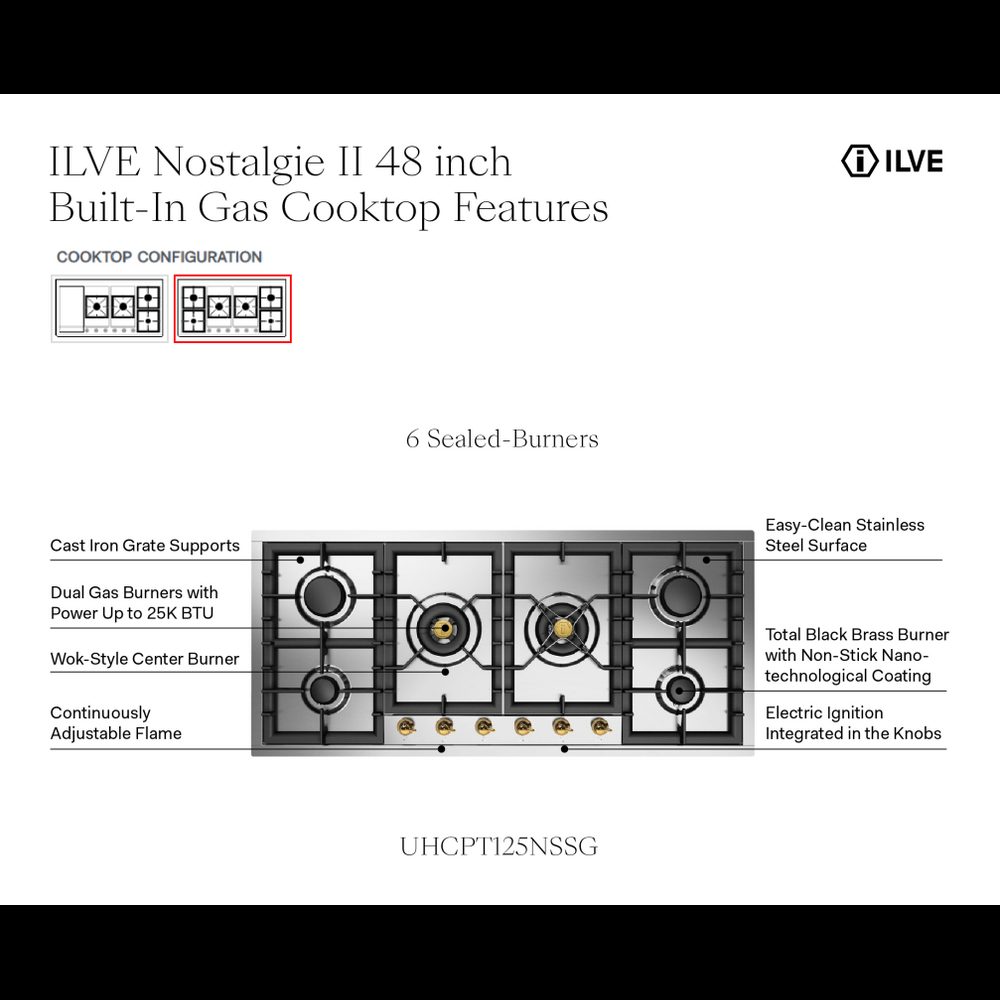 ILVE Nostalgie II 48 inch
Built-In Gas Cooktop Features

ILVE

COOKTOP CONFIGURATION

6 Sealed-Burners

Cast Iron Grate Supports

Dual Gas Burners with Power Up to 25K BTU

Wok-Style Center Burner

Continuously Adjustable Flame

Easy-Clean Stainless Steel Surface

Total Black Brass Burner with Non-Stick Nano-technological Coating

Electric Ignition Integrated in the Knobs

UHCPT125NSSG