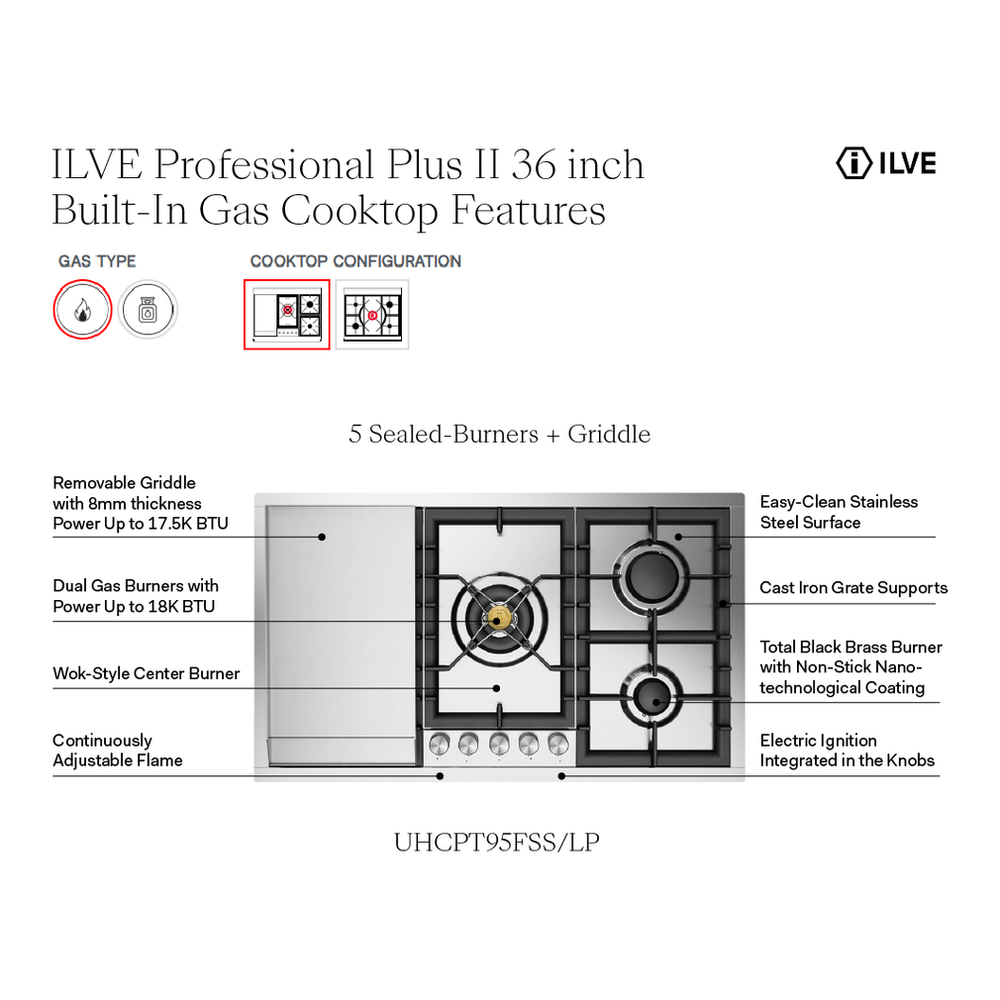 ILVE Professional Plus II 36 inch Built-In Gas Cooktop Features

ILVE

GAS TYPE

COOKTOP CONFIGURATION

5 Sealed-Burners + Griddle

Removable Griddle with 8mm thickness Power Up to 17.5K BTU

Dual Gas Burners with Power Up to 18K BTU

Wok-Style Center Burner

Continuously Adjustable Flame

Easy-Clean Stainless Steel Surface

Cast Iron Grate Supports

Total Black Brass Burner with Non-Stick Nano-technological Coating

Electric Ignition Integrated in the Knobs

UHCPT95FSS/LP