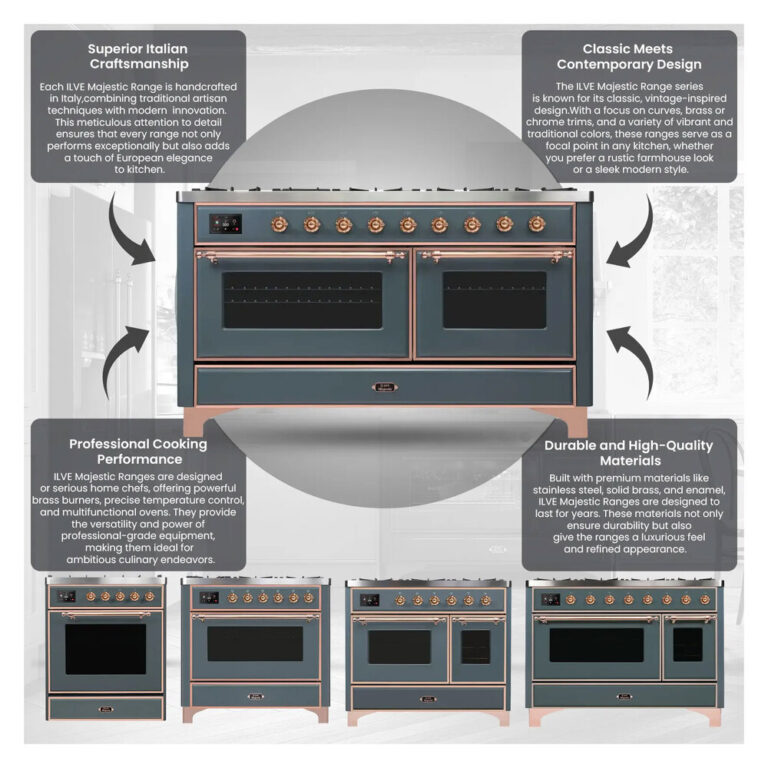 Superior Italian Craftsmanship

Each ILVE Majestic Range is handcrafted in Italy,combining traditional artisan techniques with modern innovation. This meticulous attention to detail ensures that every range not only performs exceptionally but also adds a touch of European elegance to kitchen.

Classic Meets Contemporary Design

The ILVE Majestic Range series is known for its classic, vintage-inspired design.With a focus on curves, brass or chrome trims, and a variety of vibrant and traditional colors, these ranges serve as a focal point in any kitchen, whether you prefer a rustic farmhouse look or a sleek modern style.

Professional Cooking Performance

ILVE Majestic Ranges are designed or serious home chefs, offering powerful brass burners, precise temperature control, and multifunctional ovens. They provide the versatility and power of professional-grade equipment, making them ideal for ambitious culinary endeavors.

Durable and High-Quality Materials

Built with premium materials like stainless steel, solid brass, and enamel, ILVE Majestic Ranges are designed to last for years. These materials not only ensure durability but also give the ranges a luxurious feel and refined appearance.