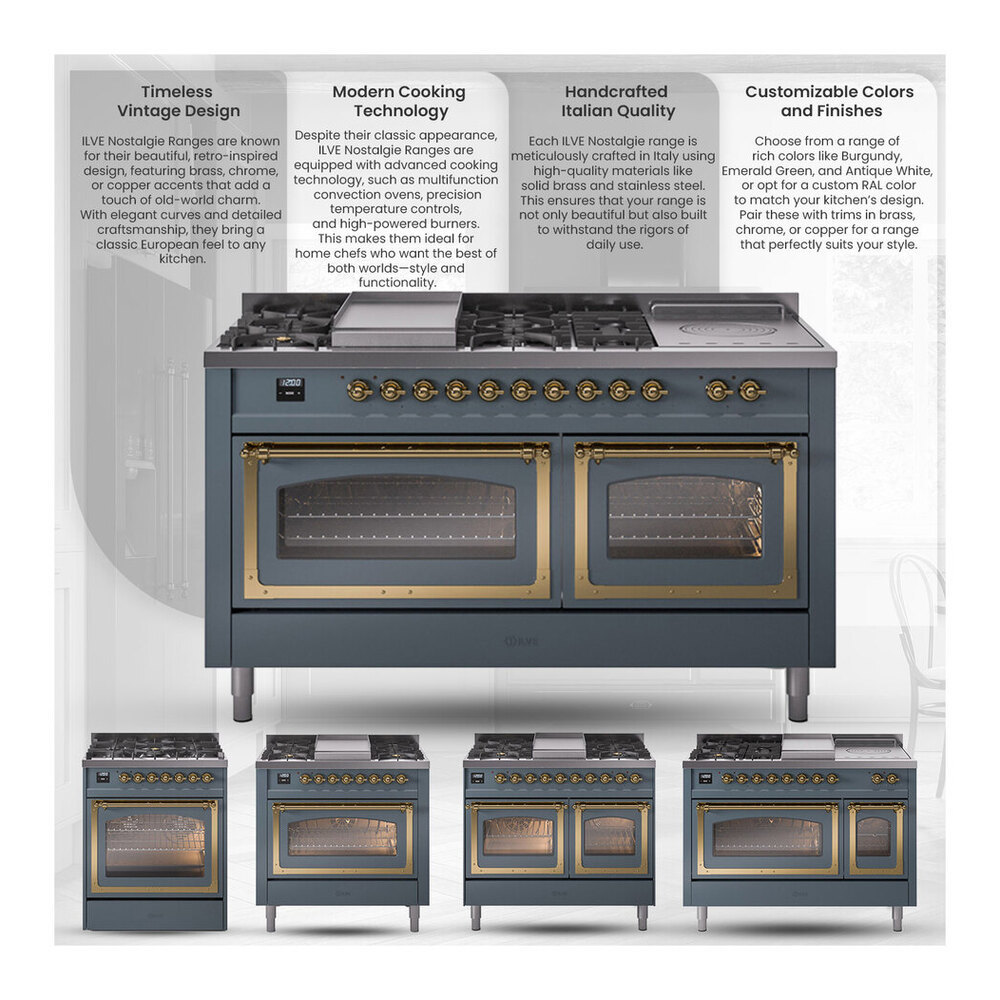 Timeless Vintage Design

ILVE Nostalgie Ranges are known for their beautiful, retro-inspired design, featuring brass, chrome, or copper accents that add a touch of old-world charm. With elegant curves and detailed craftsmanship, they bring a classic European feel to any kitchen.

Modern Cooking Technology

Despite their classic appearance, ILVE Nostalgie Ranges are equipped with advanced cooking technology, such as multifunction convection ovens, precision temperature controls, and high-powered burners. This makes them ideal for home chefs who want the best of both worlds—style and functionality.

Handcrafted Italian Quality

Each ILVE Nostalgie range is meticulously crafted in Italy using high-quality materials like solid brass and stainless steel. This ensures that your range is not only beautiful but also built to withstand the rigors of daily use.

Customizable Colors and Finishes

Choose from a range of rich colors like Burgundy, Emerald Green, and Antique White, or opt for a custom RAL color to match your kitchen's design. Pair these with trims in brass, chrome, or copper for a range that perfectly suits your style.

12:00

ILVE